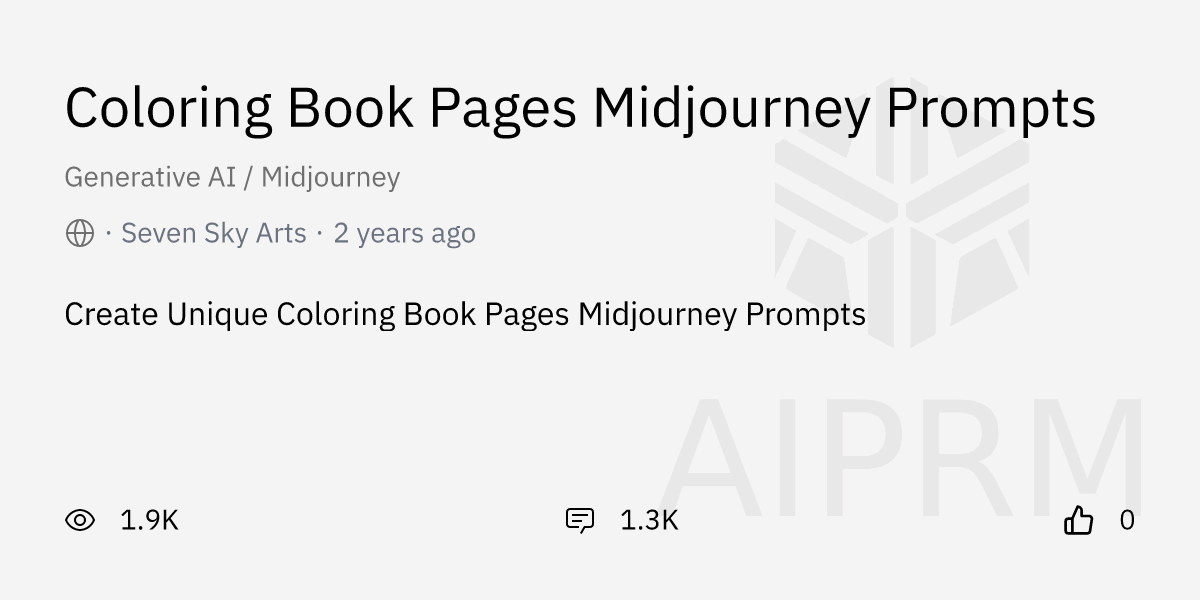 Coloring Book Pages Midjourney Prompts

Generative AI / Midjourney

· Seven Sky Arts · 2 years ago

Create Unique Coloring Book Pages Midjourney Prompts

1.9K

1.3K

0

AIPRM