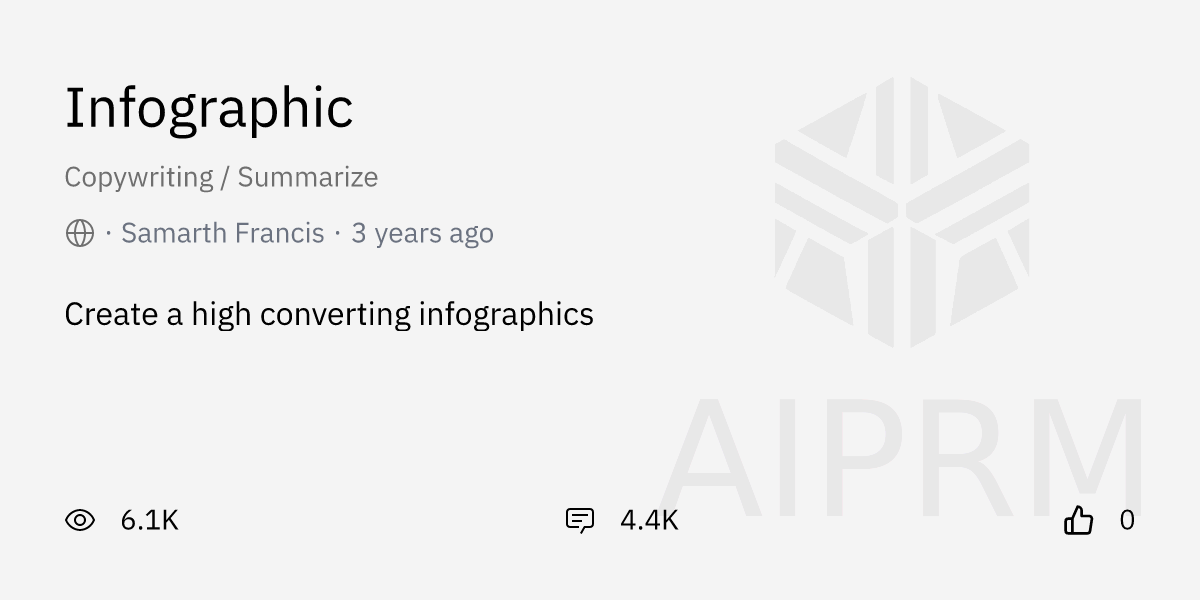 Infographic

Copywriting / Summarize

· Samarth Francis · 3 years ago

Create a high converting infographics

6.1K

4.4K

0

AIPRM