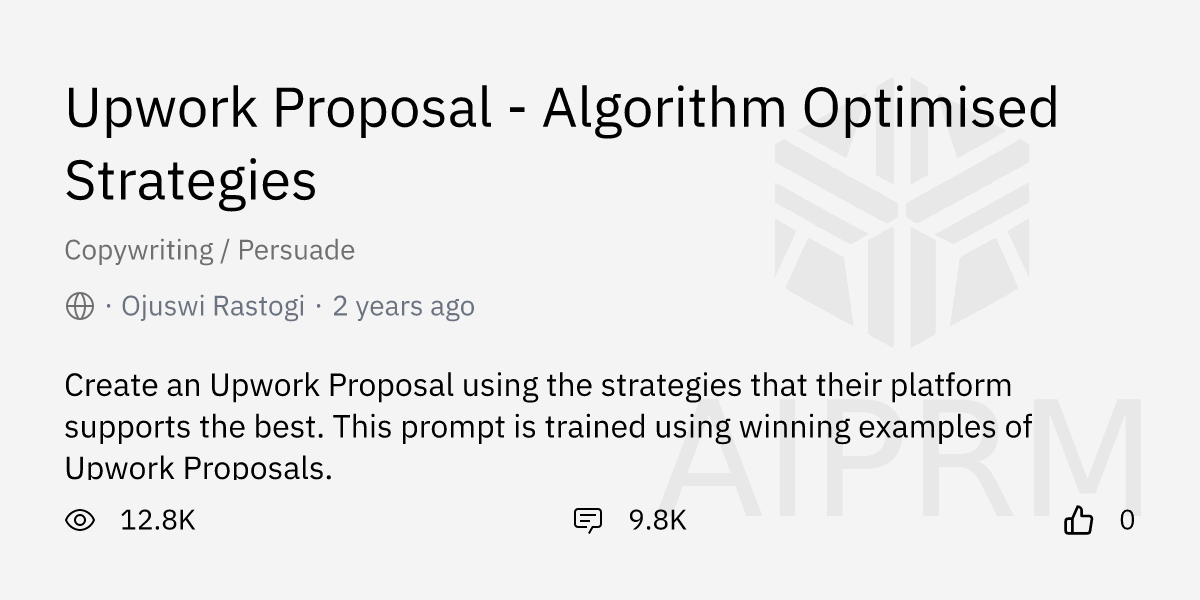 Upwork Proposal - Algorithm Optimised Strategies

Copywriting / Persuade

· Ojuswi Rastogi · 2 years ago

Create an Upwork Proposal using the strategies that their platform supports the best. This prompt is trained using winning examples of Upwork Proposals.

12.8K

9.8K

0

AIPRM