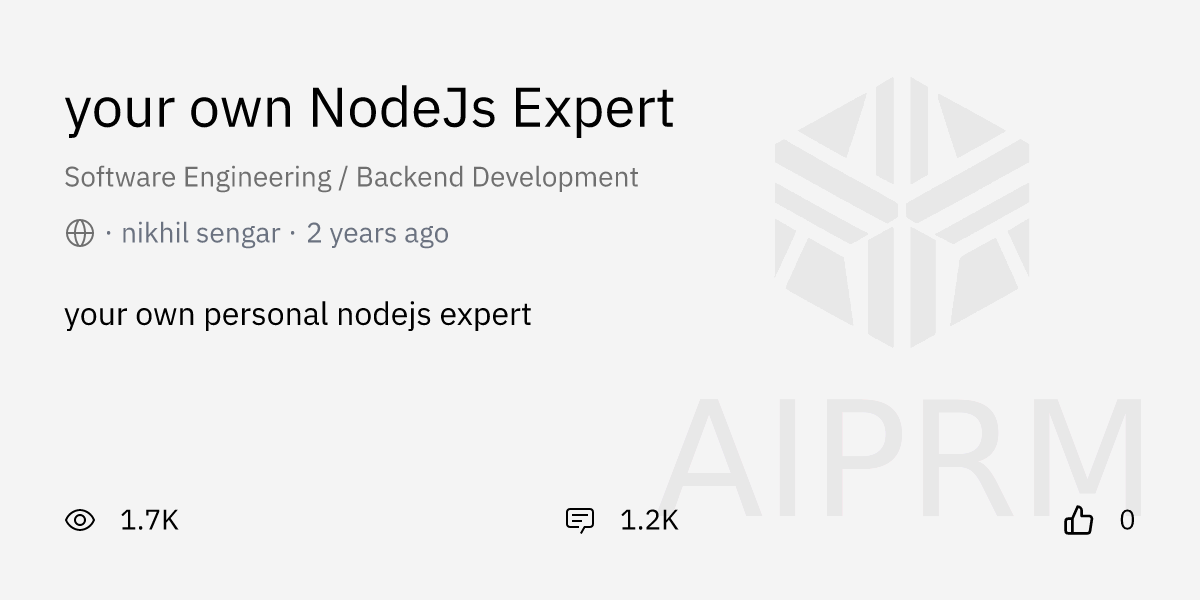 your own NodeJs Expert

Software Engineering / Backend Development

· nikhil sengar · 2 years ago

your own personal nodejs expert

1.7K

1.2K

0

AIPRM