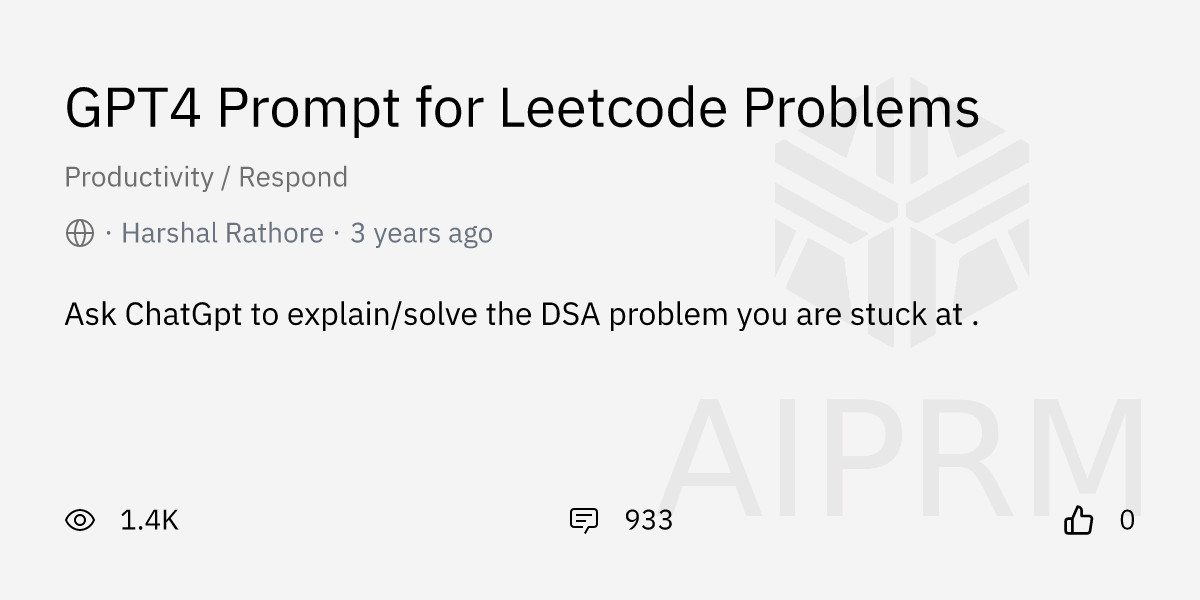 GPT4 Prompt for Leetcode Problems

Productivity / Respond

· Harshal Rathore · 3 years ago

Ask ChatGpt to explain/solve the DSA problem you are stuck at .

1.4K

933

0

AIPRM