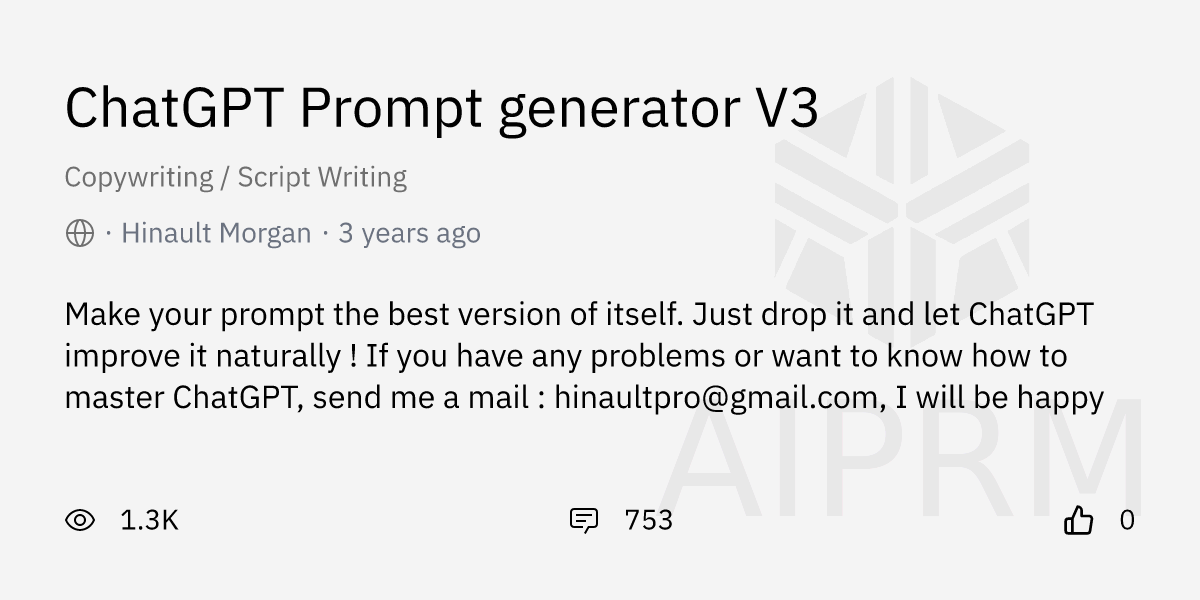 ChatGPT Prompt generator V3

Copywriting / Script Writing

· Hinault Morgan · 3 years ago

Make your prompt the best version of itself. Just drop it and let ChatGPT improve it naturally ! If you have any problems or want to know how to master ChatGPT, send me a mail : hinaultpro@gmail.com, I will be happy

1.3K

753

0

AIPRM