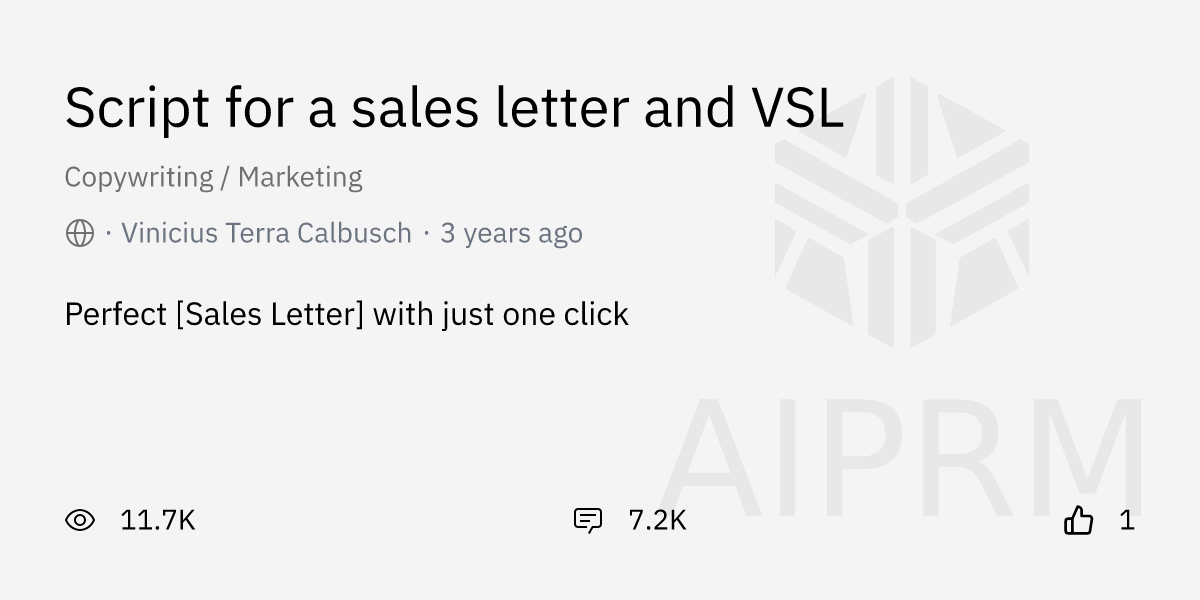 Script for a sales letter and VSL

Copywriting / Marketing

· Vinicius Terra Calbusch · 3 years ago

Perfect [Sales Letter] with just one click

11.7K

7.2K

1

AIPRM