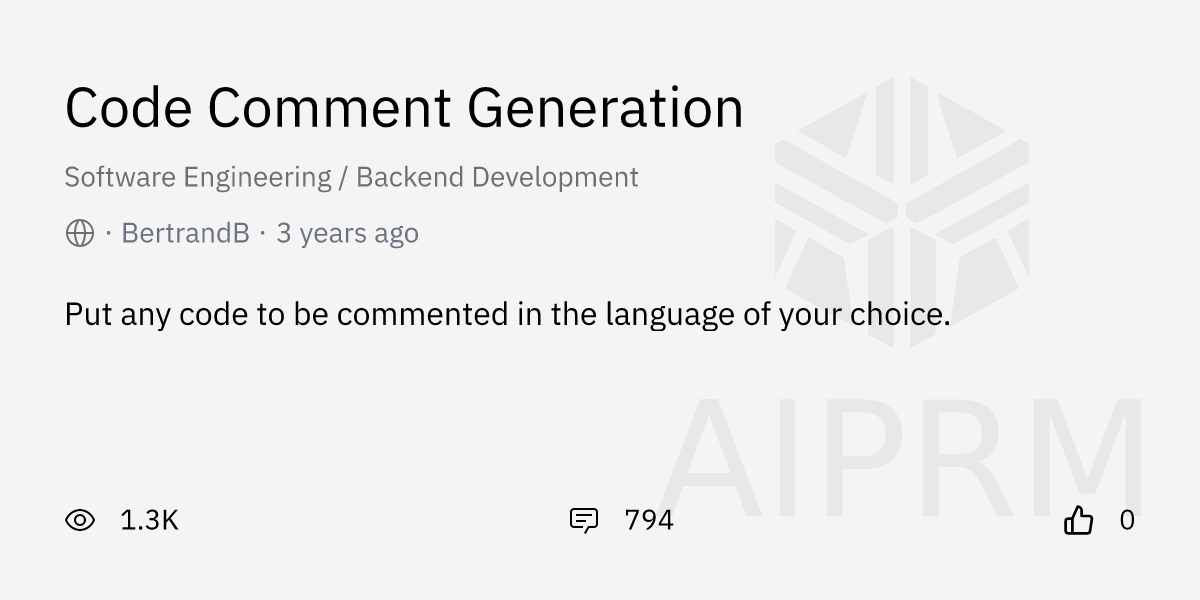 Code Comment Generation

Software Engineering / Backend Development

· BertrandB · 3 years ago

Put any code to be commented in the language of your choice.

1.3K

794

0

AIPRM