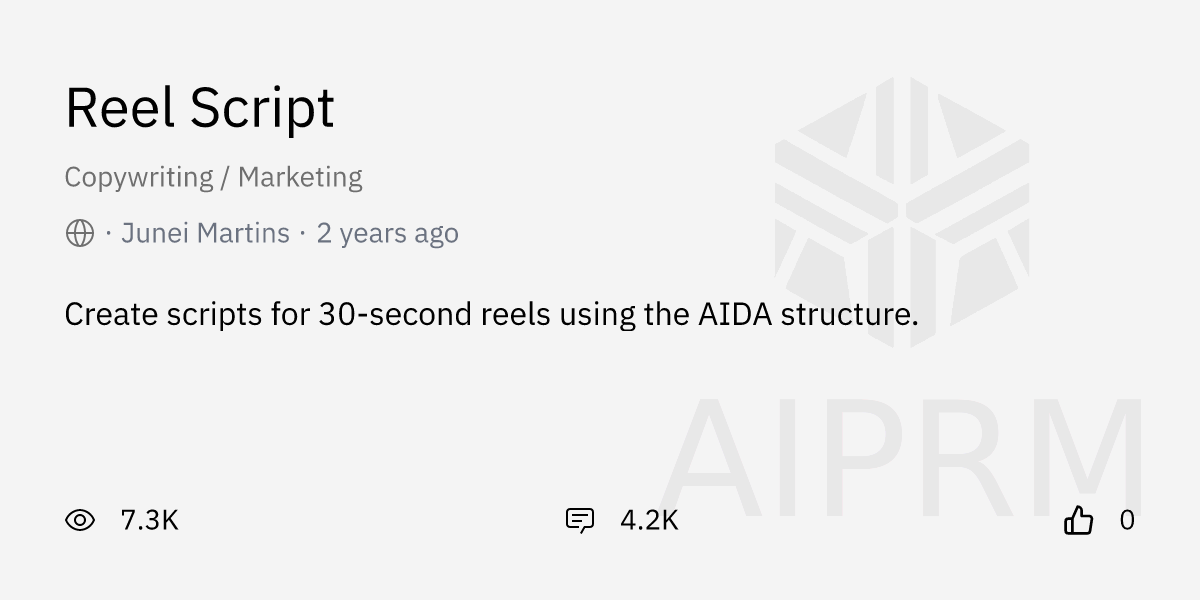 Reel Script

Copywriting / Marketing

· Junei Martins · 2 years ago

Create scripts for 30-second reels using the AIDA structure.

7.3K

4.2K

0

AIPRM