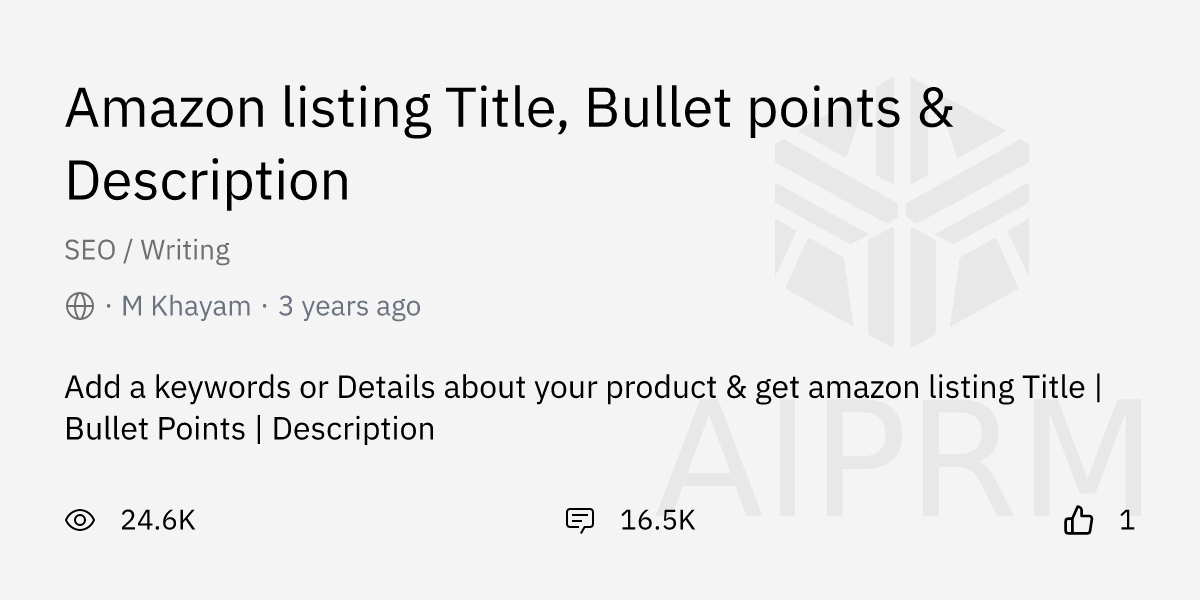 Amazon listing Title, Bullet points & Description

SEO / Writing

· M Khayam · 3 years ago

Add a keywords or Details about your product & get amazon listing Title | Bullet Points | Description

24.6K

16.5K

1

AIPRM