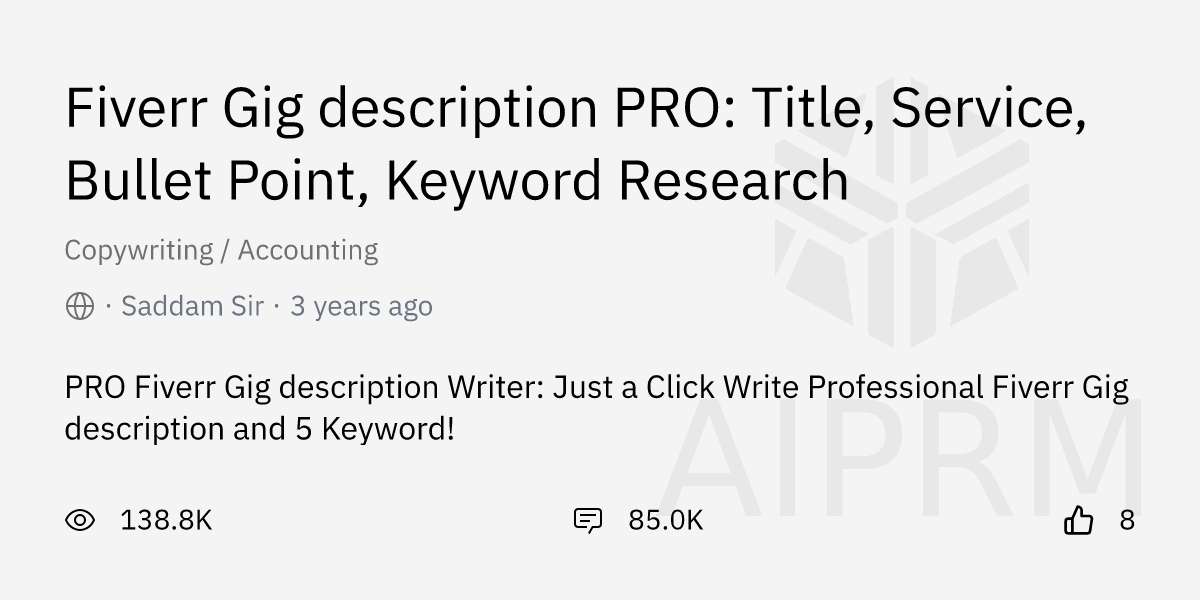 Fiverr Gig description PRO: Title, Service, Bullet Point, Keyword Research

Copywriting / Accounting

· Saddam Sir · 3 years ago

PRO Fiverr Gig description Writer: Just a Click Write Professional Fiverr Gig description and 5 Keyword!

138.8K

85.0K

8

AIPRM