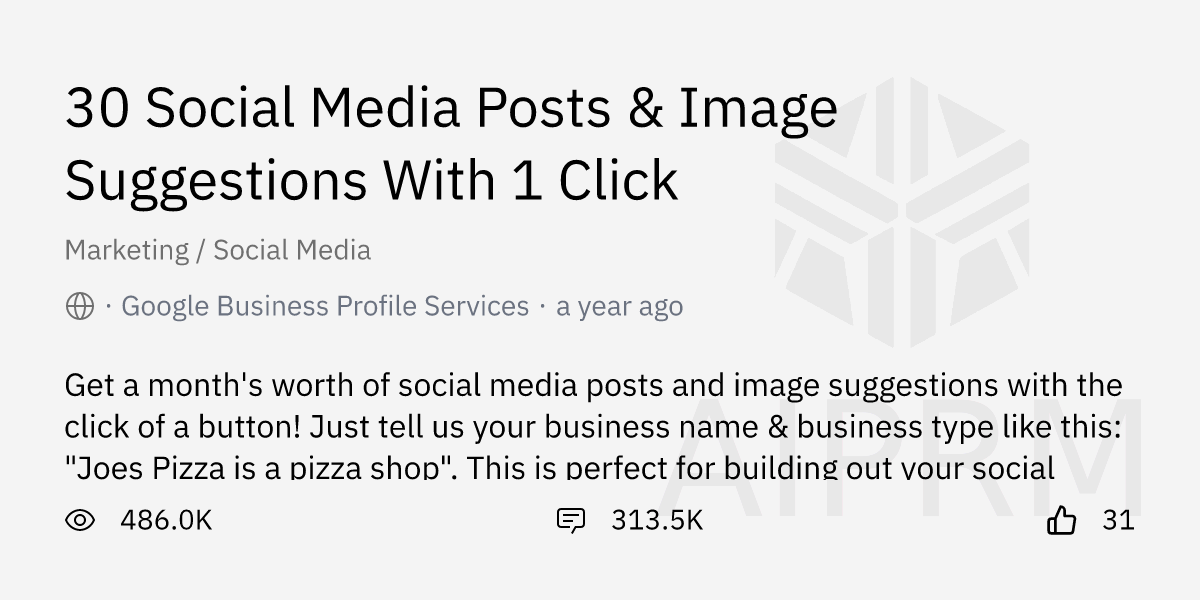 30 Social Media Posts & Image Suggestions With 1 Click

Marketing / Social Media

· Google Business Profile Services · a year ago

Get a month's worth of social media posts and image suggestions with the click of a button! Just tell us your business name & business type like this: "Joes Pizza is a pizza shop". This is perfect for building out your social

486.0K

313.5K

31

AIPRM