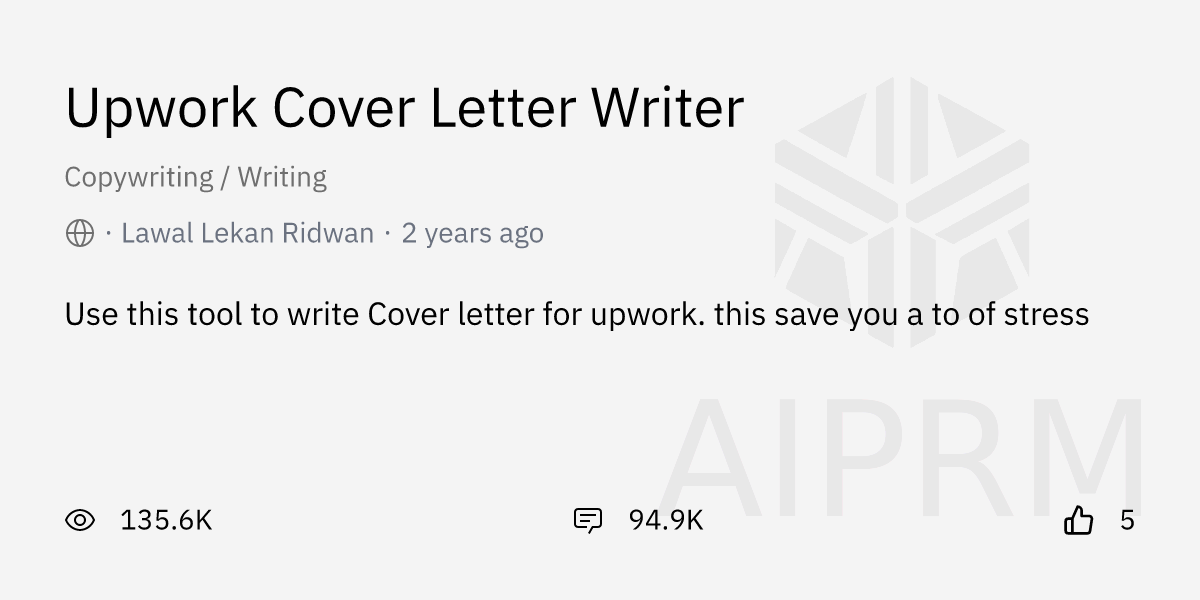 Upwork Cover Letter Writer

Copywriting / Writing

· Lawal Lekan Ridwan · 2 years ago

Use this tool to write Cover letter for upwork. this save you a to of stress

135.6K

94.9K

5

AIPRM