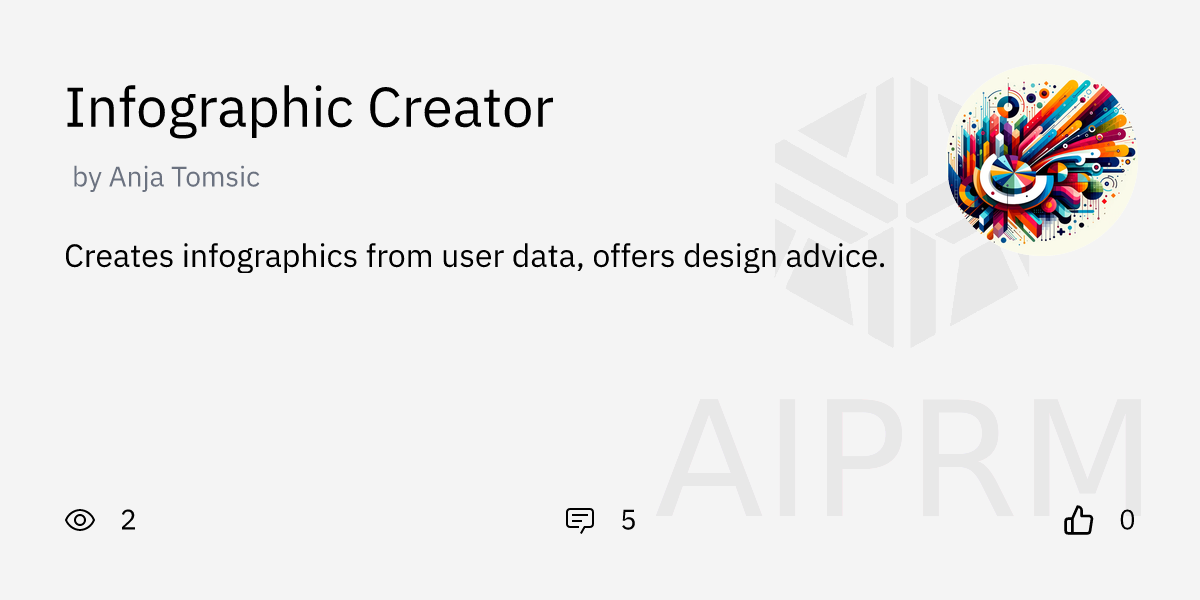 Infographic Creator

by Anja Tomsic

Creates infographics from user data, offers design advice.

AIPRM

2

5

0