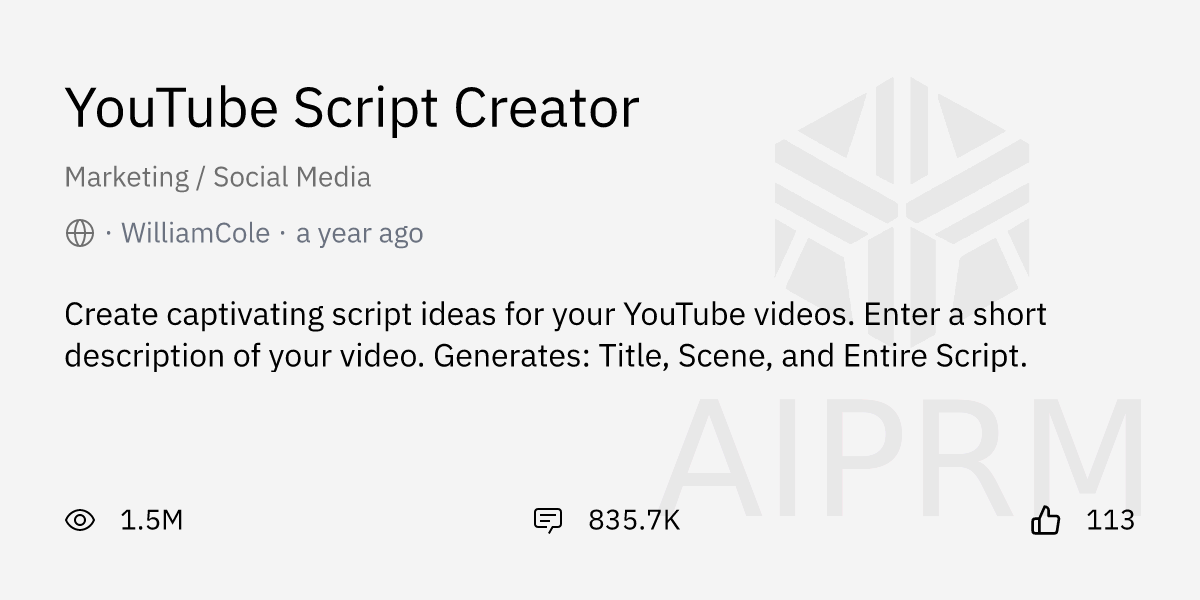 YouTube Script Creator

Marketing / Social Media

· WilliamCole · a year ago

Create captivating script ideas for your YouTube videos. Enter a short description of your video. Generates: Title, Scene, and Entire Script.

1.5M

835.7K

113

AIPRM